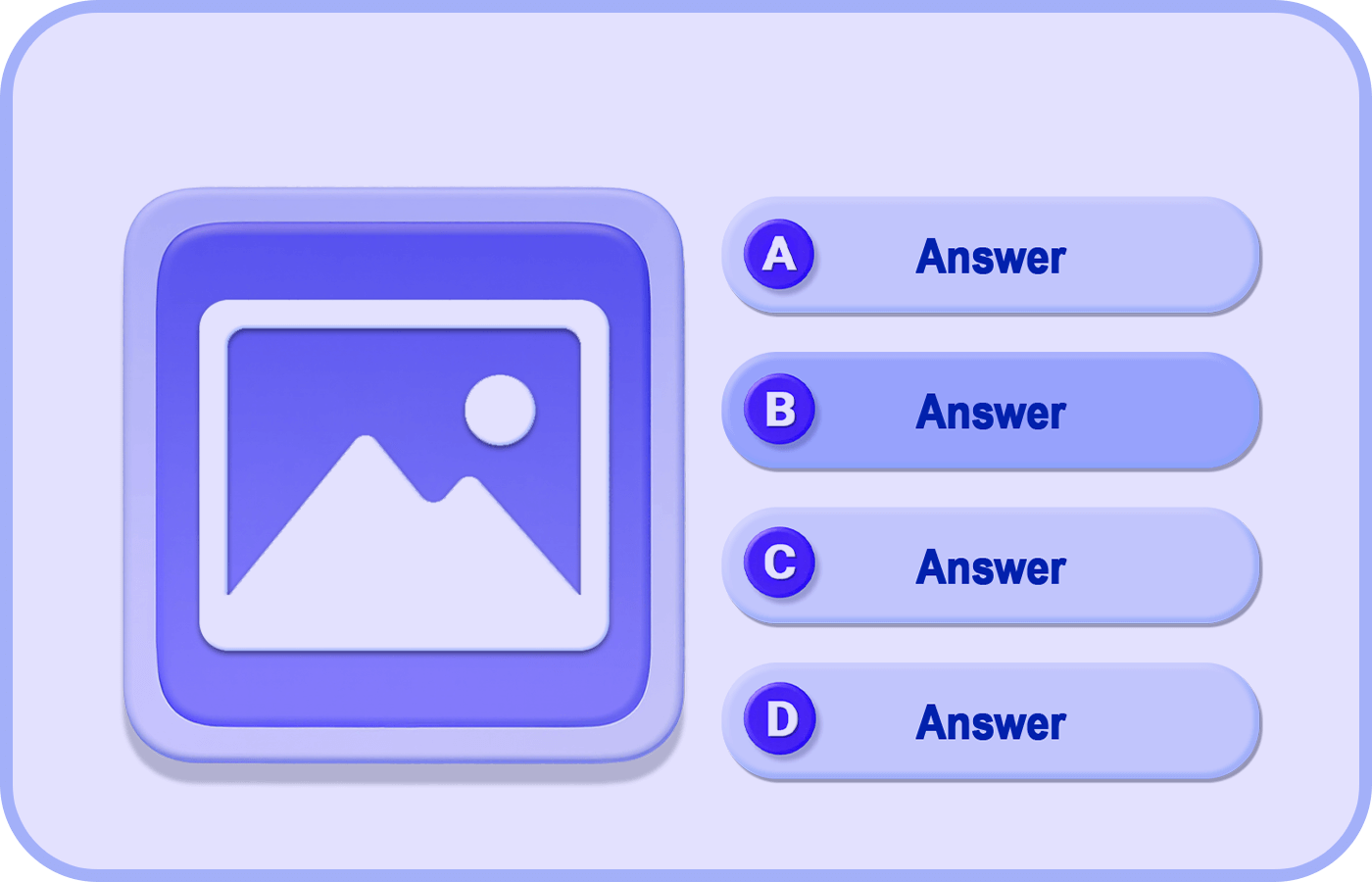 A Answer

B Answer

C Answer

D Answer